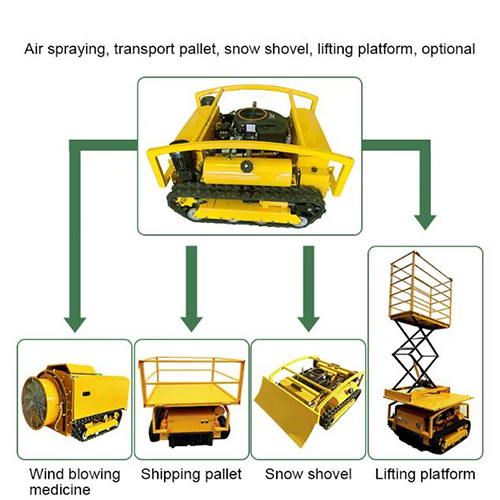 Air spraying, transport pallet, snow shovel, lifting platform, optional

Wind blowing medicine

Shipping pallet

Snow shovel

Lifting platform